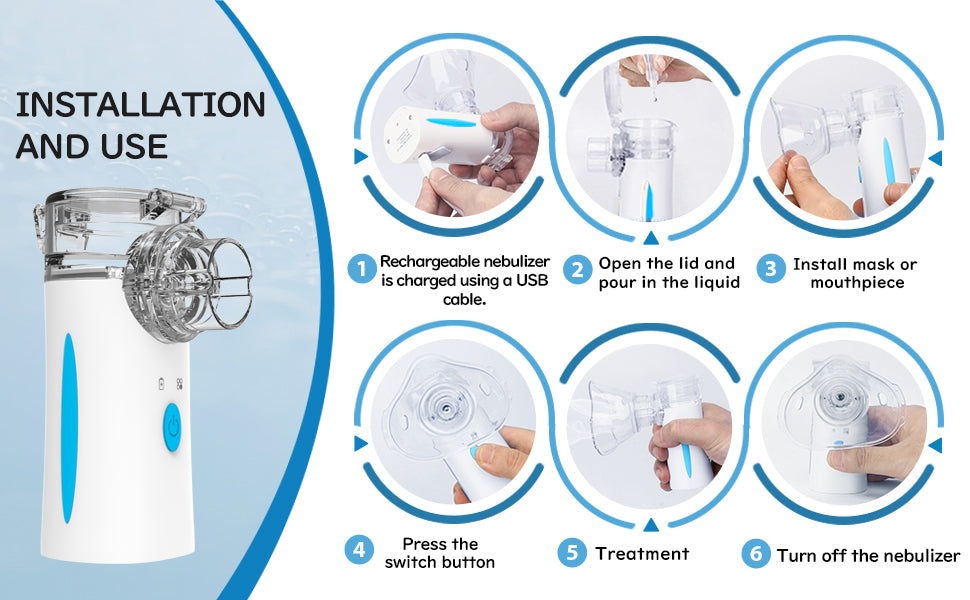 INSTALLATION AND USE

1 Rechargeable nebulizer is charged using a USB cable.

2 Open the lid and pour in the liquid

3 Install mask or mouthpiece

4 Press the switch button

5 Treatment

6 Turn off the nebulizer